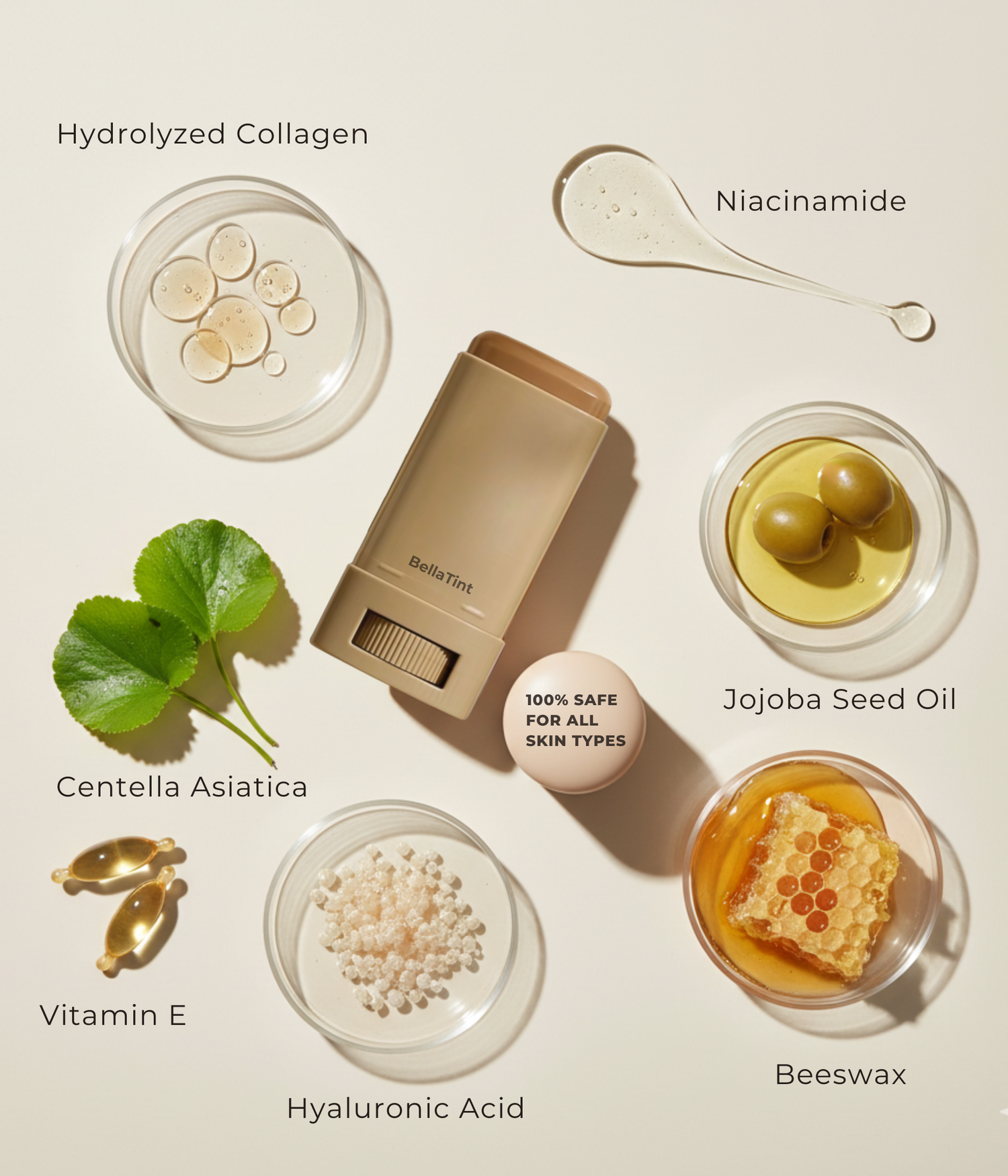 Hydrolyzed Collagen

Niacinamide

BellaTint

Jojoba Seed Oil

100% SAFE FOR ALL SKIN TYPES

Centella Asiatica

Vitamin E

Hyaluronic Acid

Beeswax